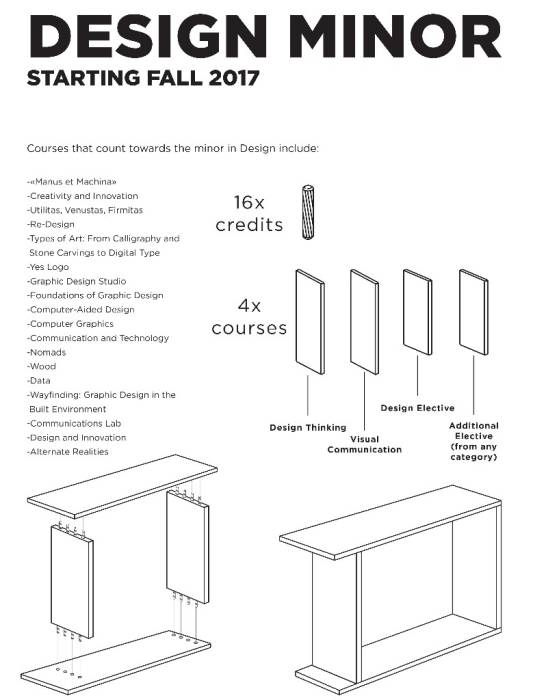 DESIGN MINOR
STARTING FALL 2017

Courses that count towards the minor in Design include:

-«Manus et Machina»
-Creativity and Innovation
-Utilitas, Venustas, Firmitas
-Re-Design
-Types of Art: From Calligraphy and Stone Carvings to Digital Type
-Yes Logo
-Graphic Design Studio
-Foundations of Graphic Design
-Computer-Aided Design
-Computer Graphics
-Communication and Technology
-Nomads
-Wood
-Data
-Wayfinding: Graphic Design in the Built Environment
-Communications Lab
-Design and Innovation
-Alternate Realities

16x credits

4x courses

Design Thinking

Visual Communication

Design Elective

Additional Elective (from any category)